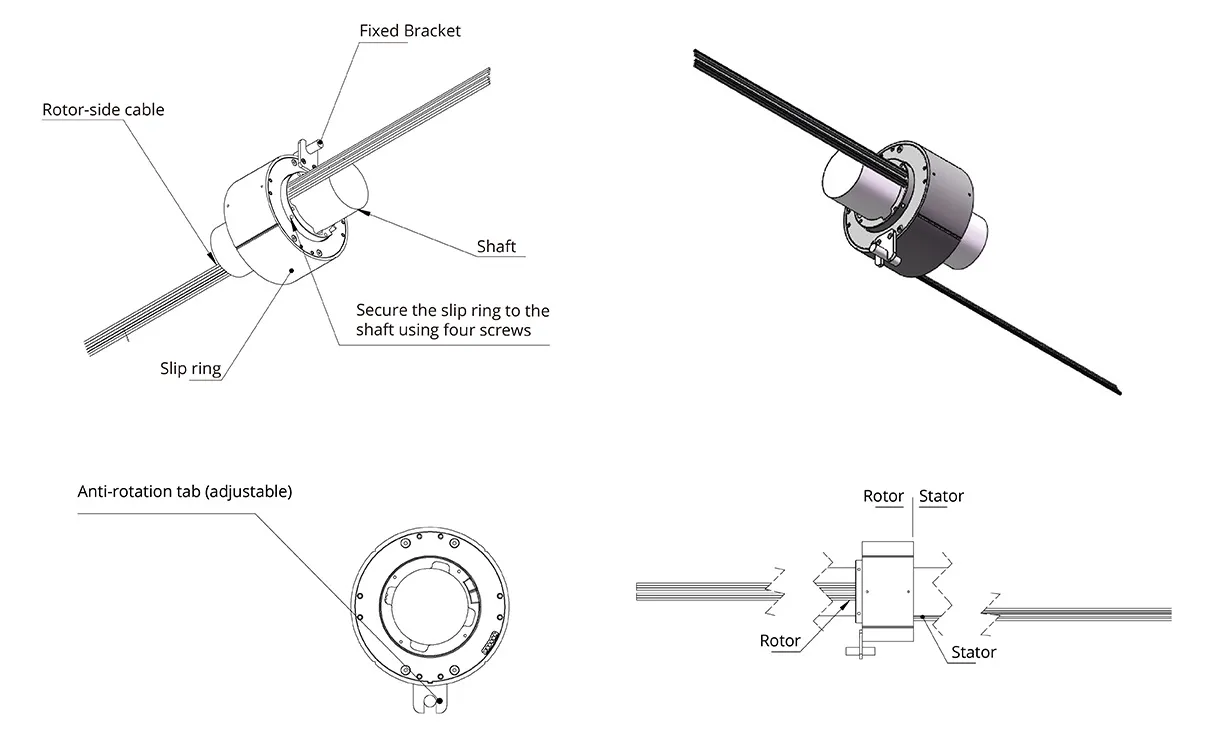 Fixed Bracket

Rotor-side cable

Shaft

Secure the slip ring to the shaft using four screws

Slip ring

Anti-rotation tab (adjustable)

Rotor Stator

Rotor

Stator